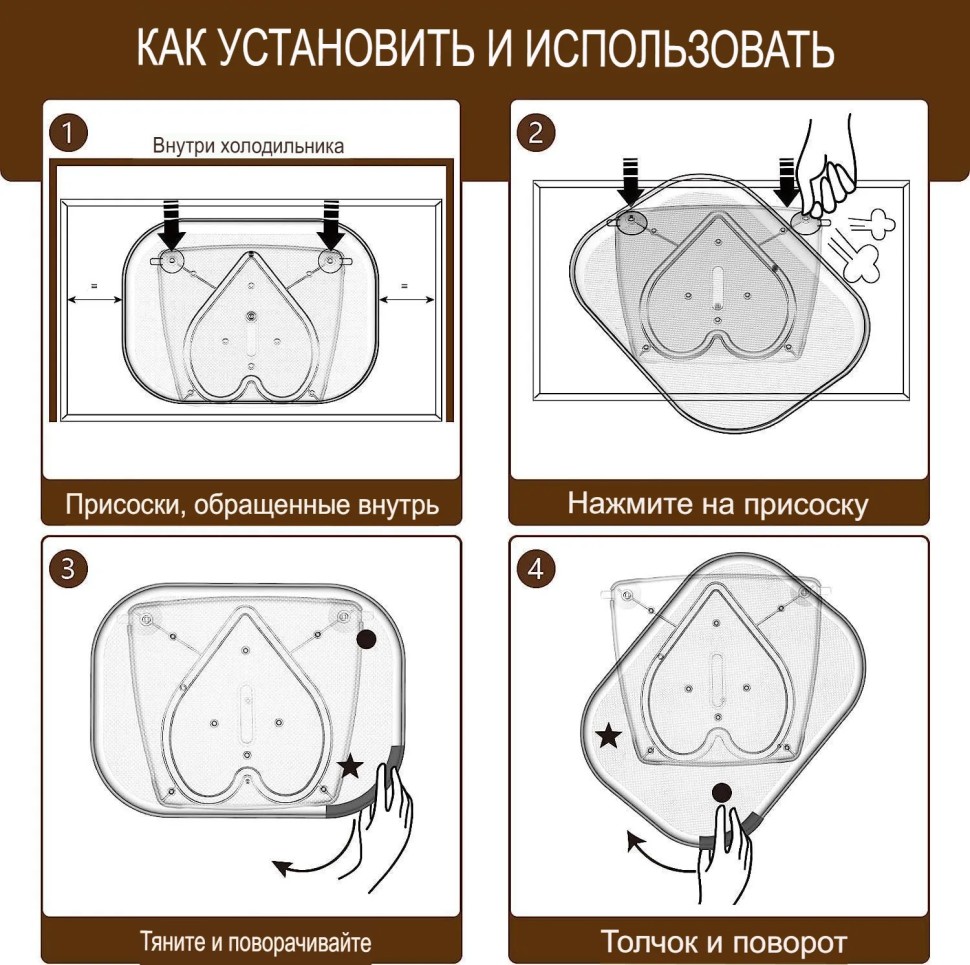 КАК УСТАНОВИТЬ И ИСПОЛЬЗОВАТЬ

1

Внутри холодильника

=

=

Присоски, обращенные внутрь

2

Нажмите на присоску

3

Тяните и поворачивайте

4

Толчок и поворот